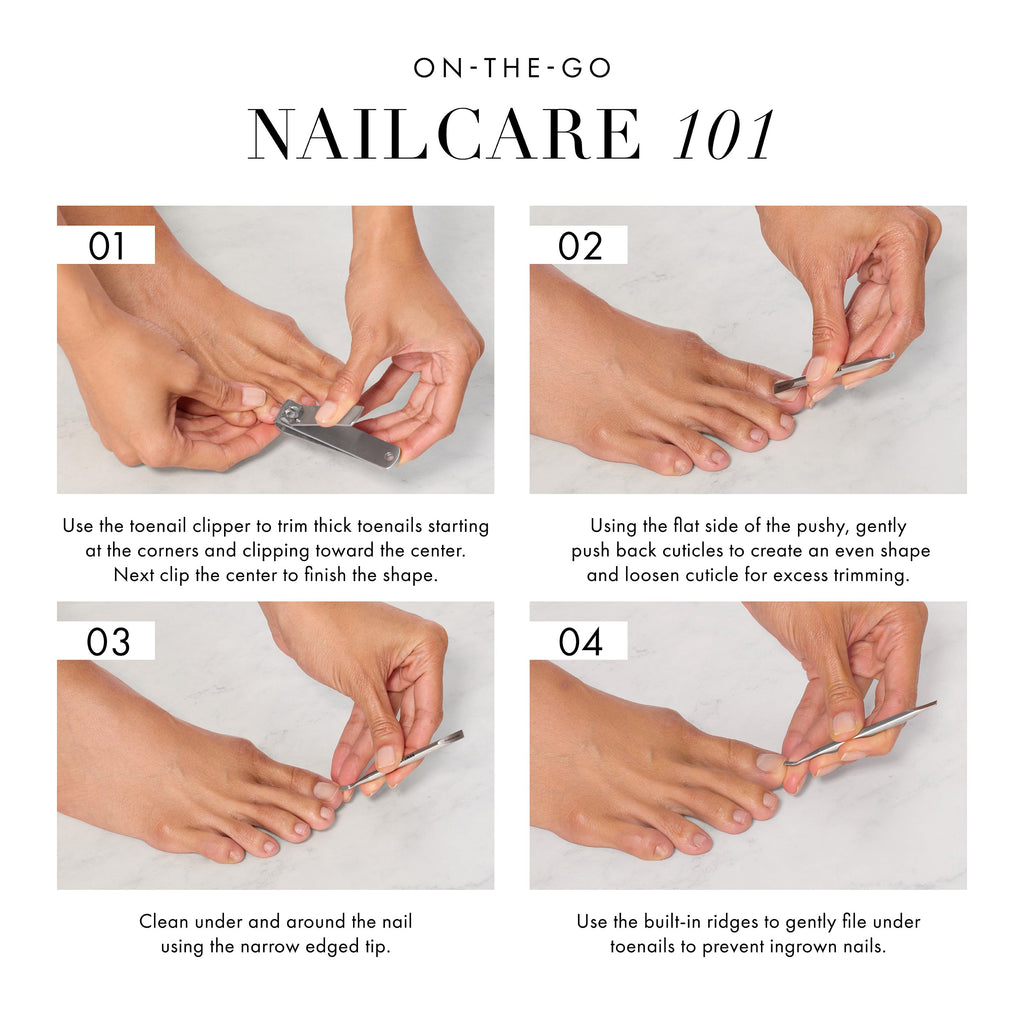 ON-THE-GO
NAILCARE 101

01

Use the toenail clipper to trim thick toenails starting at the corners and clipping toward the center. Next clip the center to finish the shape.

02

Using the flat side of the pushy, gently push back cuticles to create an even shape and loosen cuticle for excess trimming.

03

Clean under and around the nail using the narrow edged tip.

04

Use the built-in ridges to gently file under toenails to prevent ingrown nails.